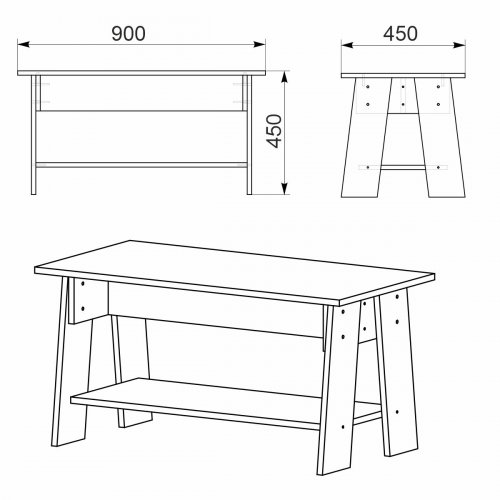 900
450
450