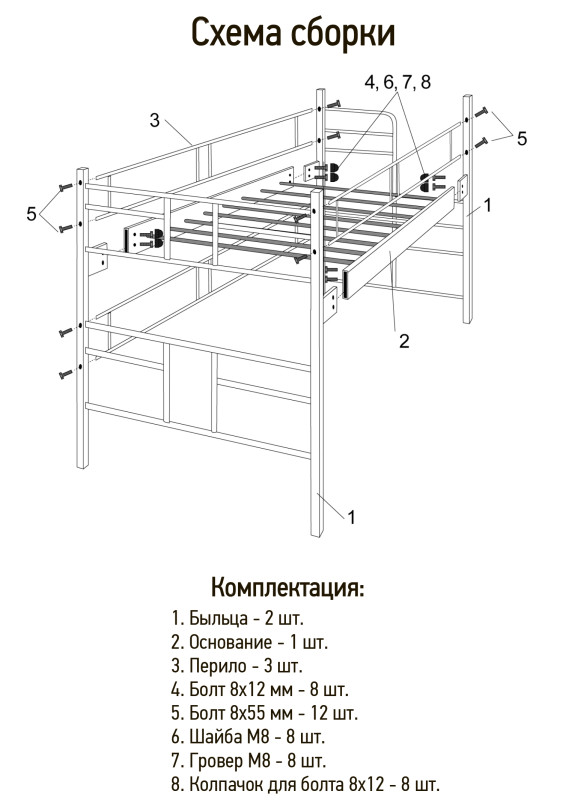 Схема сборки

4, 6, 7, 8

3

5

5

1

2

1

Комплектация:

1. Быльца - 2 шт.
2. Основание - 1 шт.
3. Перило - 3 шт.
4. Болт 8х12 мм - 8 шт.
5. Болт 8х55 мм - 12 шт.
6. Шайба М8 - 8 шт.
7. Гровер М8 - 8 шт.
8. Колпачок для болта 8х12 - 8 шт.